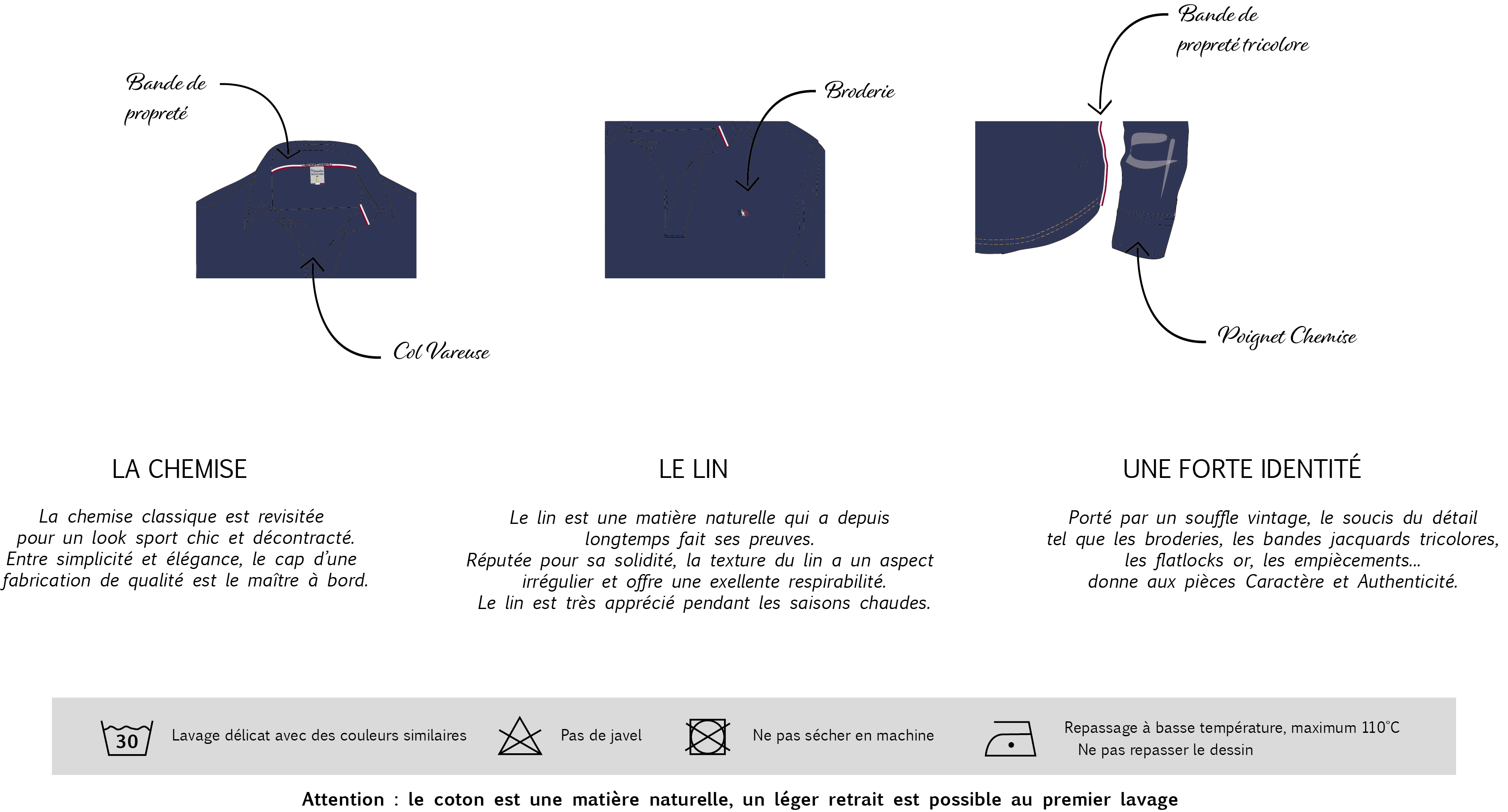 Bande de propreté

Col Vareuse

Broderie

Bande de propreté tricolore

Poignet Chemise

LA CHEMISE

La chemise classique est revisitée pour un look sport chic et décontracté. Entre simplicité et élégance, le cap d'une fabrication de qualité est le maître à bord.

LE LIN

Le lin est une matière naturelle qui a depuis longtemps fait ses preuves.
Réputée pour sa solidité, la texture du lin a un aspect irrégulier et offre une exellente respirabilité.
Le lin est très apprécié pendant les saisons chaudes.

UNE FORTE IDENTITÉ

Porté par un souffle vintage, le soucis du détail tel que les broderies, les bandes jacquards tricolores, les flatlocks or, les empiècements... donne aux pièces Caractère et Authenticité.

30 Lavage délicat avec des couleurs similaires

Pas de javel

Ne pas sécher en machine

Repassage à basse température, maximum 110°C
Ne pas repasser le dessin

Attention : le coton est une matière naturelle, un léger retrait est possible au premier lavage